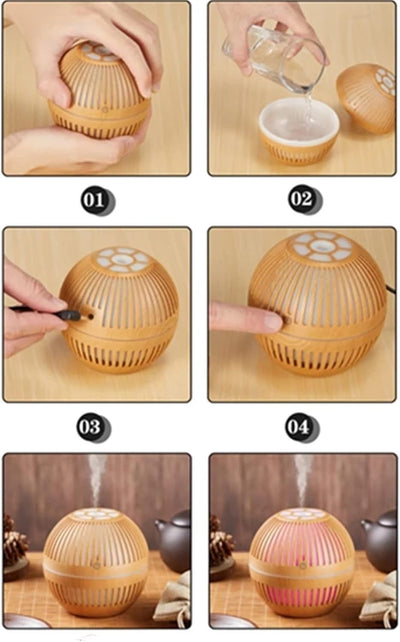 01

02

03

04